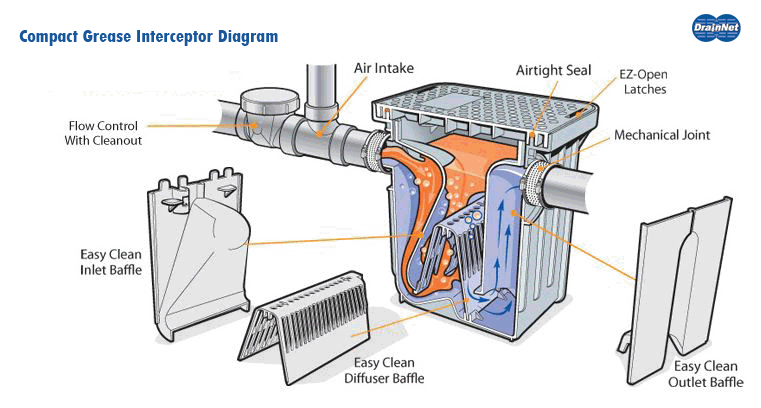 Compact Grease Interceptor Diagram

DrainNet

Air Intake

Airtight Seal

EZ-Open Latches

Flow Control With Cleanout

Mechanical Joint

Easy Clean Inlet Baffle

Easy Clean Diffuser Baffle

Easy Clean Outlet Baffle